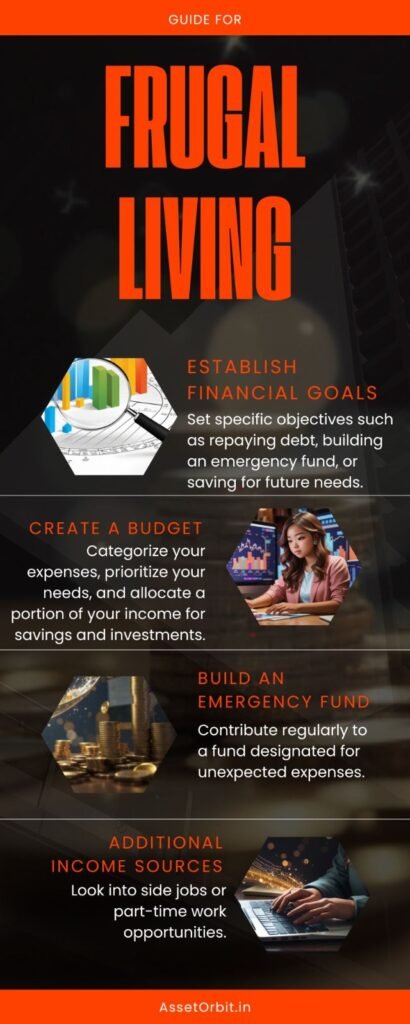 GUIDE FOR

FRUGAL LIVING

ESTABLISH FINANCIAL GOALS
Set specific objectives such as repaying debt, building an emergency fund, or saving for future needs.

CREATE A BUDGET
Categorize your expenses, prioritize your needs, and allocate a portion of your income for savings and investments.

BUILD AN EMERGENCY FUND
Contribute regularly to a fund designated for unexpected expenses.

ADDITIONAL INCOME SOURCES
Look into side jobs or part-time work opportunities.

AssetOrbit.in