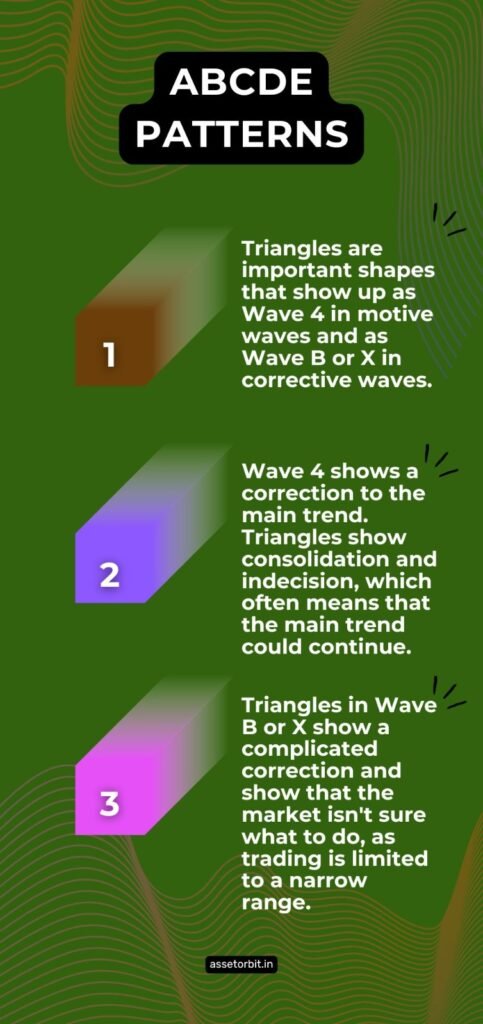 ABCDE PATTERNS

1

Triangles are important shapes that show up as Wave 4 in motive waves and as Wave B or X in corrective waves.

2

Wave 4 shows a correction to the main trend. Triangles show consolidation and indecision, which often means that the main trend could continue.

3

Triangles in Wave B or X show a complicated correction and show that the market isn't sure what to do, as trading is limited to a narrow range.

assetorbit.in